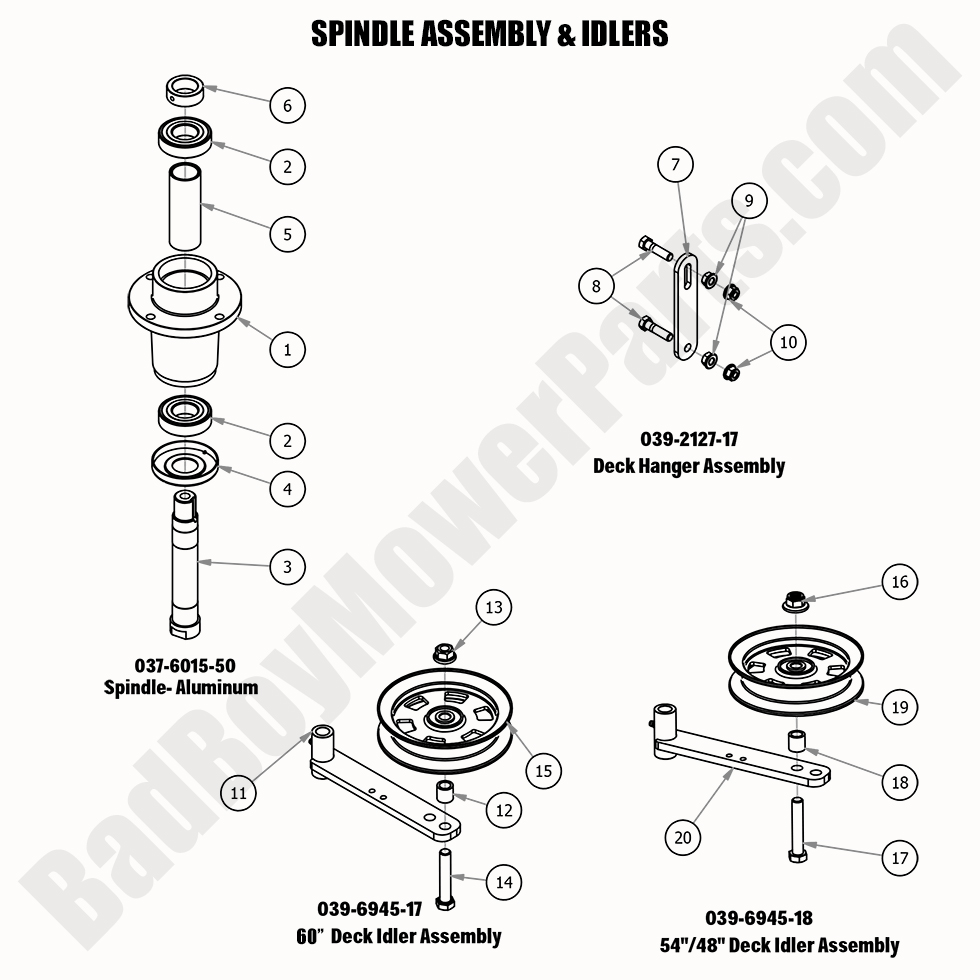 SPINDLE ASSEMBLY & IDLERS

6
2
5
1
2
4
3

037-6015-50
Spindle- Aluminum

7
9
8
10

039-2127-17
Deck Hanger Assembly

13
15
11
12
14

039-6945-17
60" Deck Idler Assembly

16
19
18
20
17

039-6945-18
54"/48" Deck Idler Assembly

BadBoyMowerParts.com